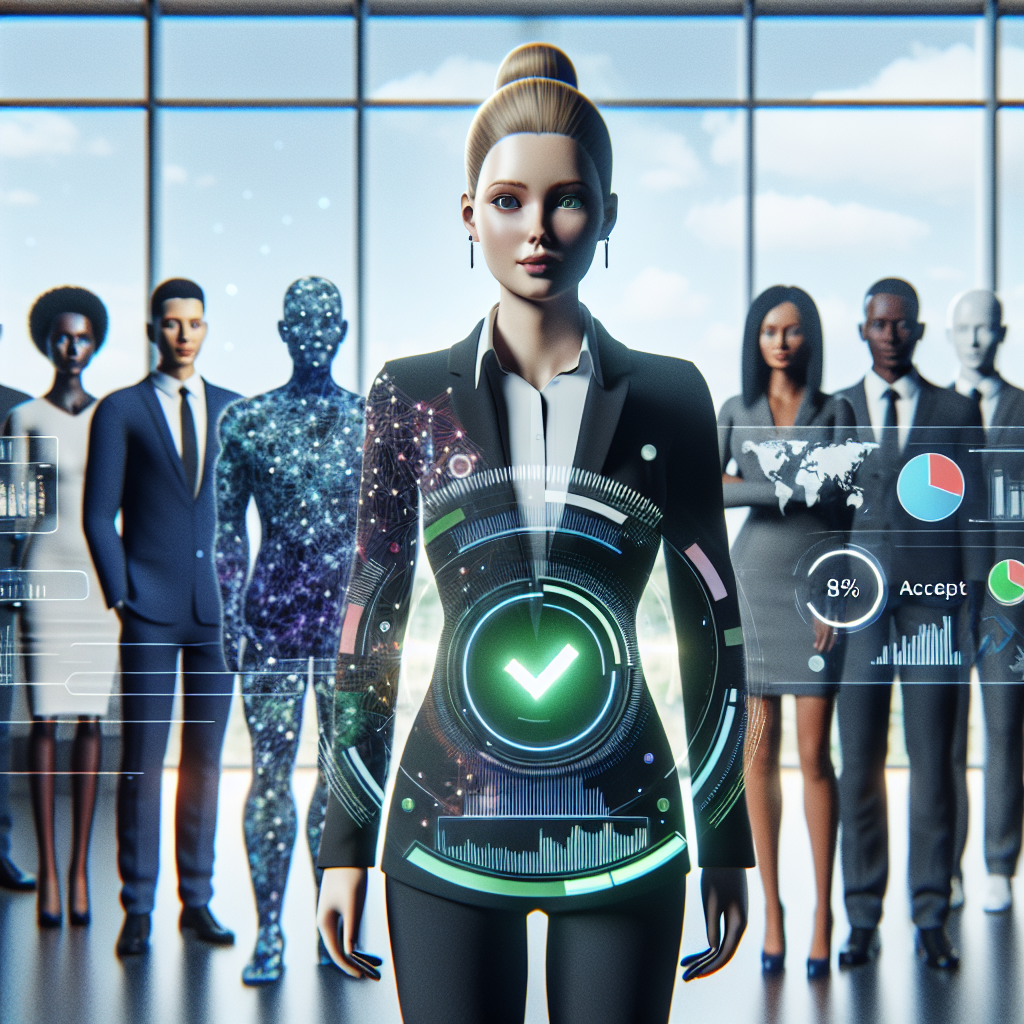 8%
Accept